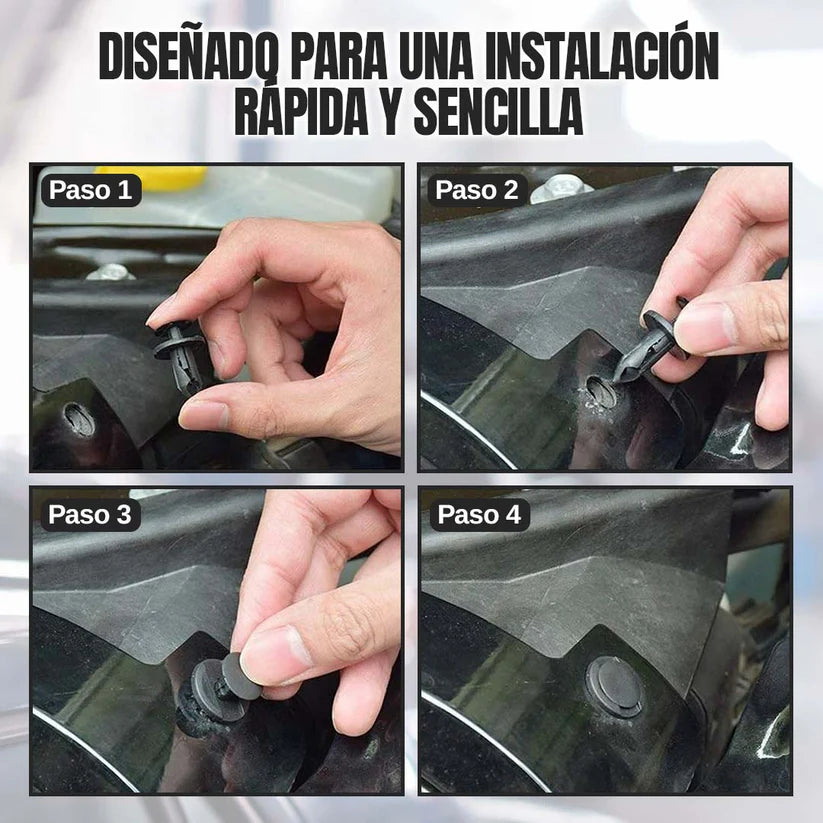 DISEÑADO PARA UNA INSTALACIÓN RÁPIDA Y SENCILLA

Paso 1

Paso 2

Paso 3

Paso 4